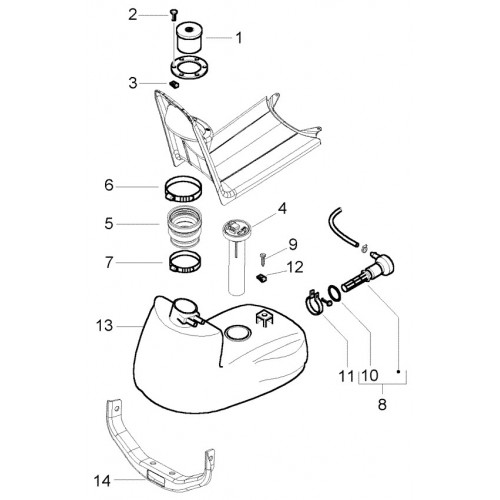 2
1
3
6
5
7
4
9
12
13
11
10
8
14